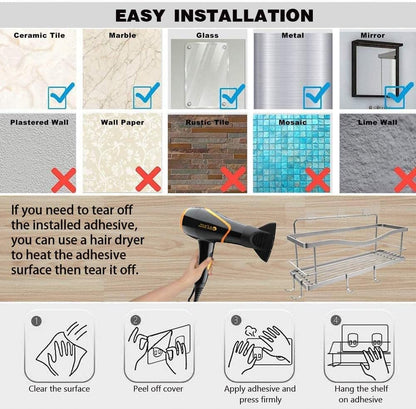 EASY INSTALLATION

Ceramic Tile

Marble

Glass

Metal

Mirror

Plastered Wall

Wall Paper

Rustic Tile

Mosaic

Lime Wall

If you need to tear off the installed adhesive, you can use a hair dryer to heat the adhesive surface then tear it off.

1
Clear the surface

2
Peel off cover

3
Apply adhesive and press firmly

4
Hang the shelf on adhesive